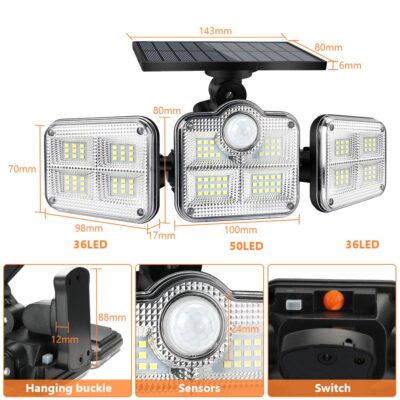 143mm

80mm

6mm

80mm

70mm

98mm

17mm

100mm

36LED

50LED

36LED

88mm

12mm

24mm

Hanging buckle

Sensors

Switch